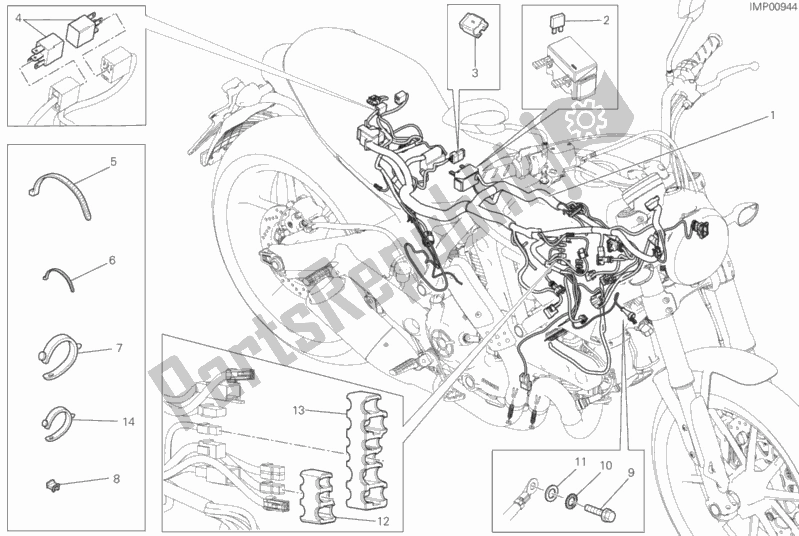 IMP00944

4

3

2

1

5

6

7

14

8

13

12

11

10

9

PartsRepublik